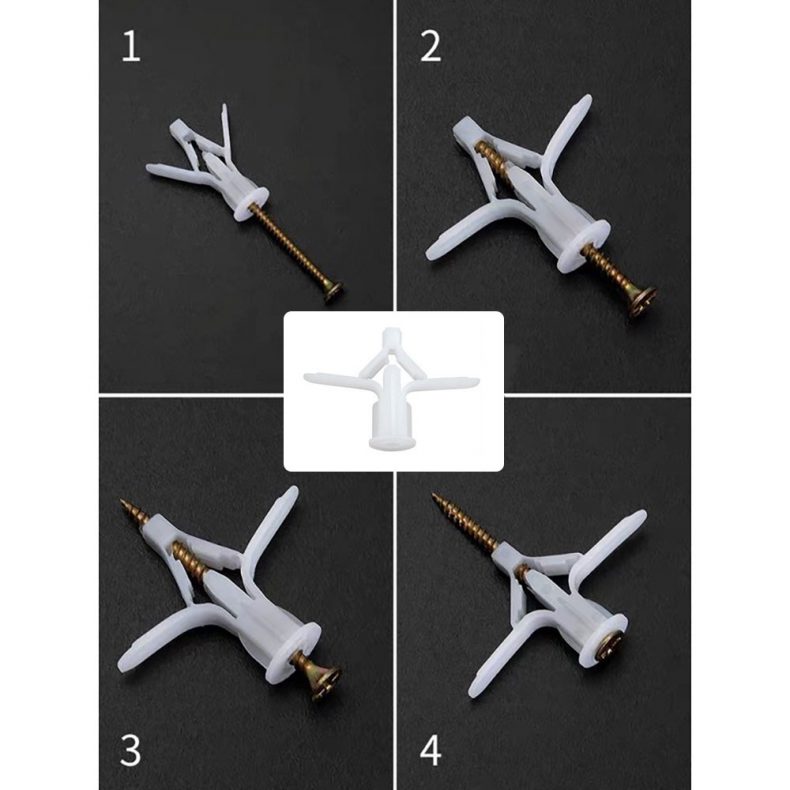 1

2

3

4