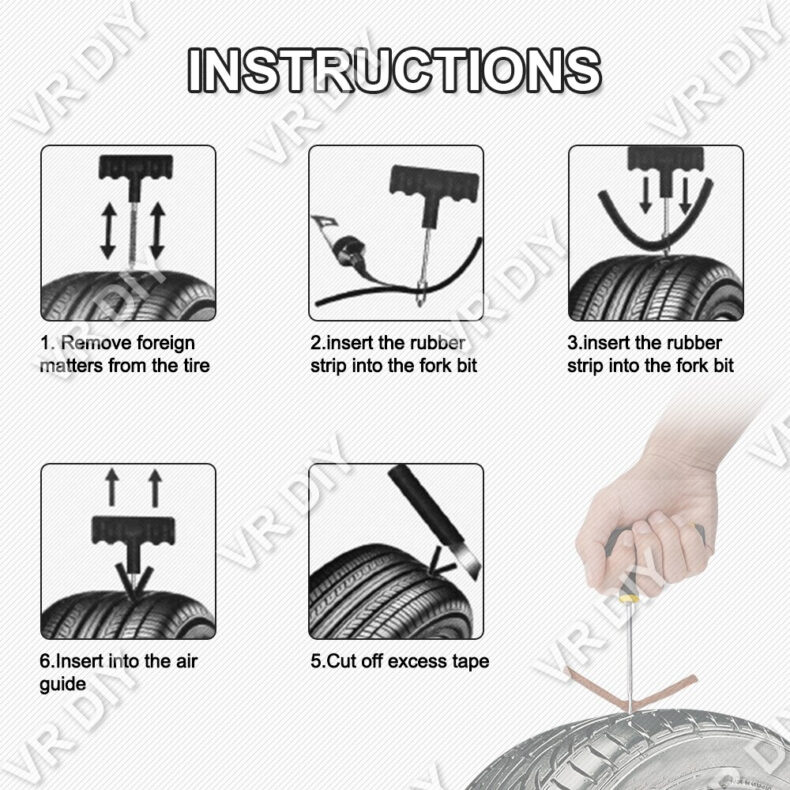 INSTRUCTIONS

1. Remove foreign matters from the tire

2.insert the rubber strip into the fork bit

3.insert the rubber strip into the fork bit

6.Insert into the air guide

5.Cut off excess tape

VR DIY