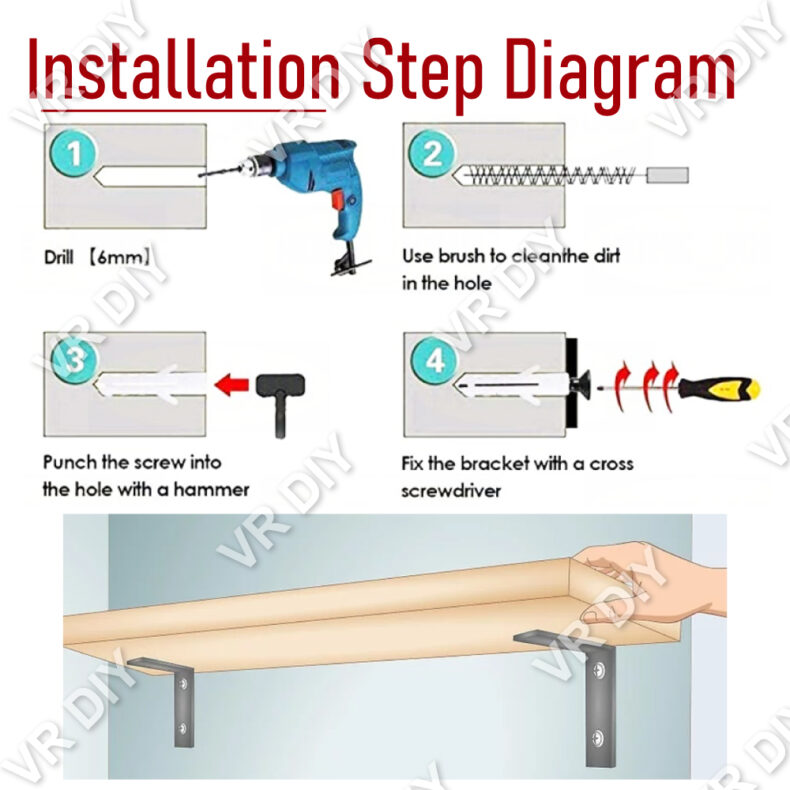 Installation Step Diagram

1

Drill 【6mm】

2

Use brush to cleanthe dirt in the hole

3

Punch the screw into the hole with a hammer

4

Fix the bracket with a cross screwdriver

VR DIY